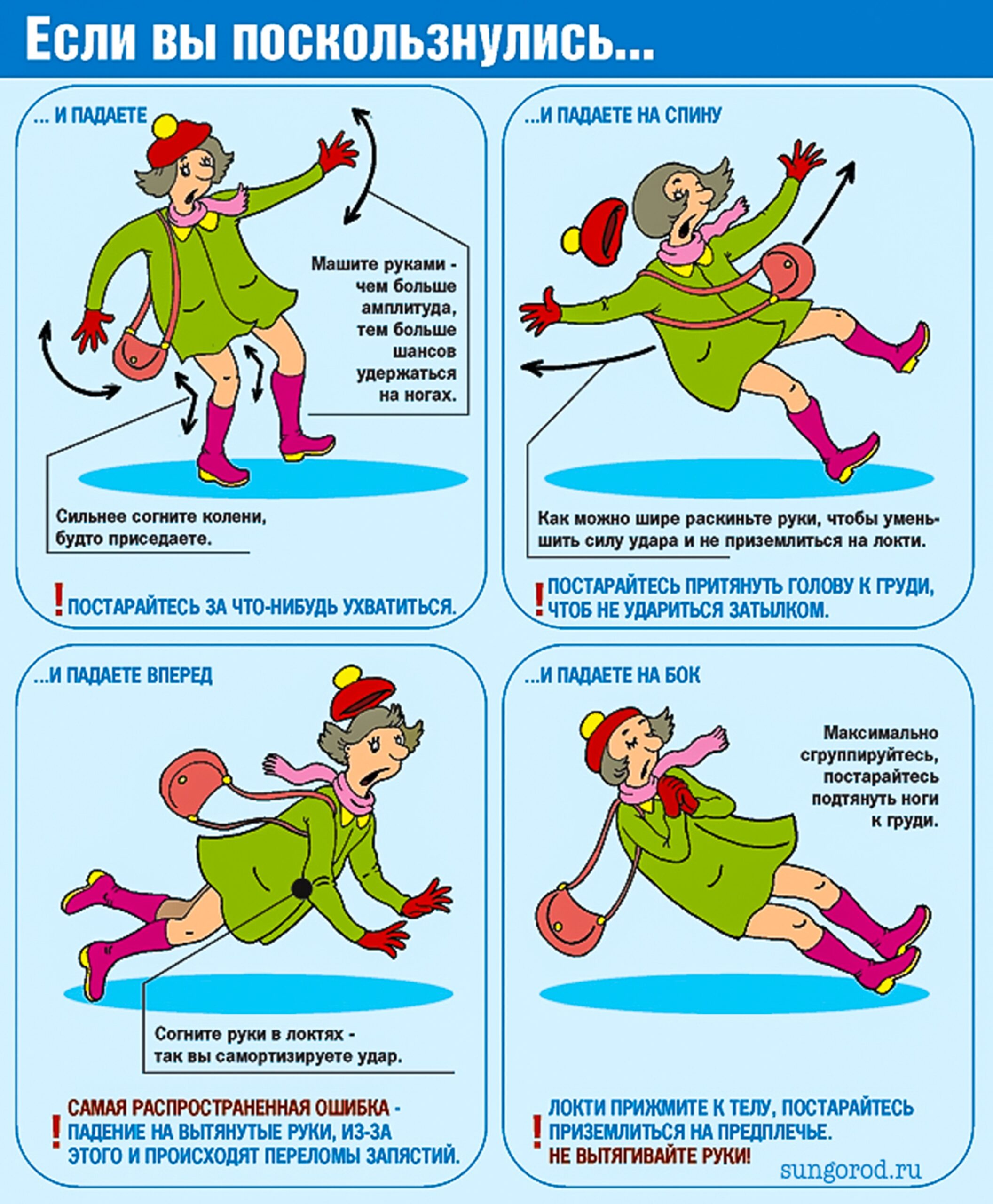 Если вы поскользнулись...

... И ПАДАЕТЕ

Машите руками - чем больше амплитуда, тем больше шансов удержаться на ногах.

Сильнее согните колени, будто приседаете.

! ПОСТАРАЙТЕСЬ ЗА ЧТО-НИБУДЬ УХВАТИТЬСЯ.

...И ПАДАЕТЕ НА СПИНУ

Как можно шире раскиньте руки, чтобы уменьшить силу удара и не приземлиться на локти.

! ПОСТАРАЙТЕСЬ ПРИТЯНУТЬ ГОЛОВУ К ГРУДИ, ЧТОБ НЕ УДАРИТЬСЯ ЗАТЫЛКОМ.

...И ПАДАЕТЕ ВПЕРЕД

Согните руки в локтях - так вы самортизируете удар.

! САМАЯ РАСПРОСТРАНЕННАЯ ОШИБКА - ПАДЕНИЕ НА ВЫТЯНУТЫЕ РУКИ, ИЗ-ЗА ЭТОГО И ПРОИСХОДЯТ ПЕРЕЛОМЫ ЗАПЯСТИЙ.

...И ПАДАЕТЕ НА БОК

Максимально сгруппируйтесь, постарайтесь подтянуть ноги к груди.

! ЛОКТИ ПРИЖМИТЕ К ТЕЛУ, ПОСТАРАЙТЕСЬ ПРИЗЕМЛИТЬСЯ НА ПРЕДПЛЕЧЬЕ. НЕ ВЫТЯГИВАЙТЕ РУКИ!

sungorod.ru